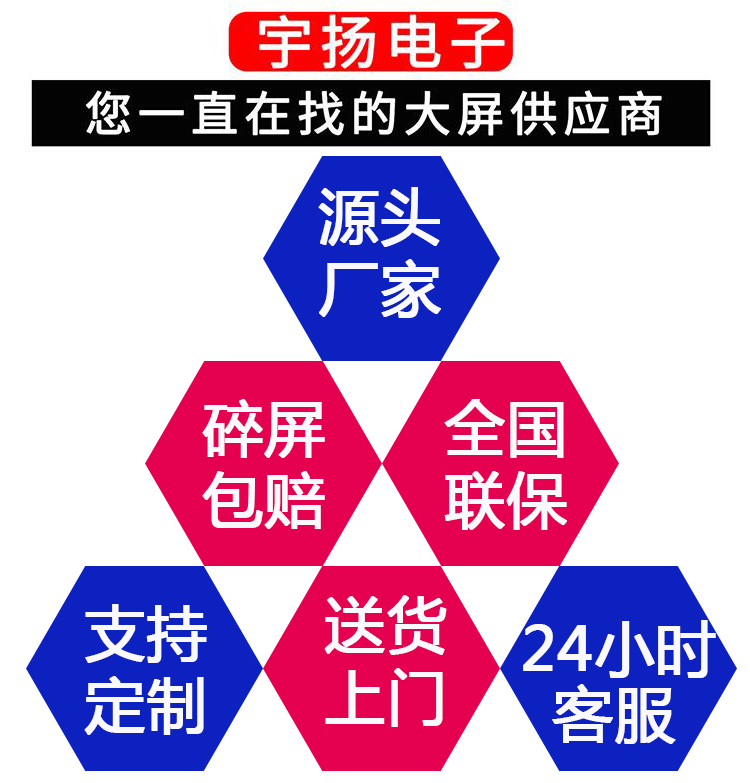 宇扬电子

您一直在找的大屏供应商

源头
厂家

碎屏
包赔

全国
联保

支持
定制

送货
上门

24小时
客服